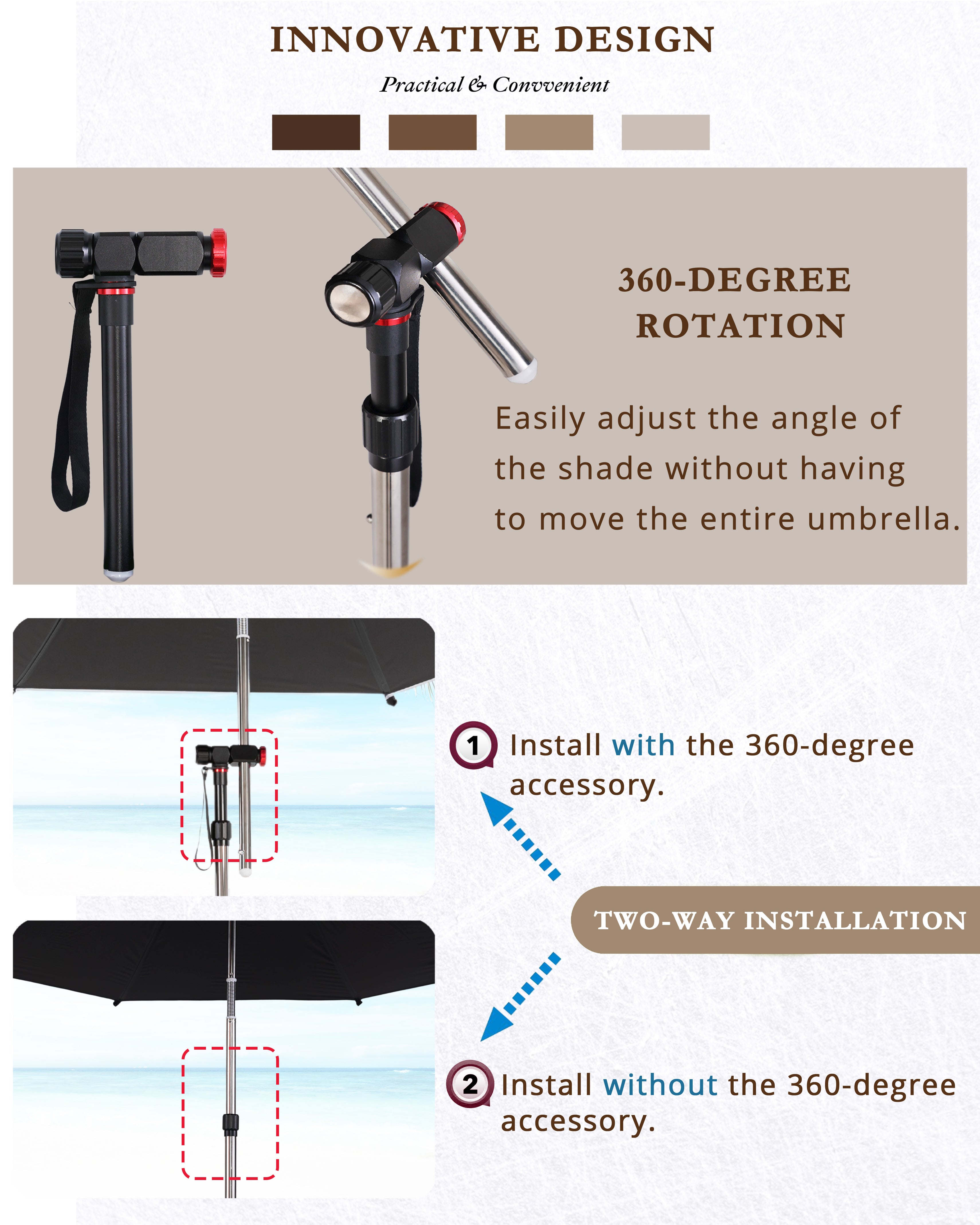 INNOVATIVE DESIGN

Practical & Convvenient

360-DEGREE ROTATION

Easily adjust the angle of the shade without having to move the entire umbrella.

1 Install with the 360-degree accessory.

TWO-WAY INSTALLATION

2 Install without the 360-degree accessory.