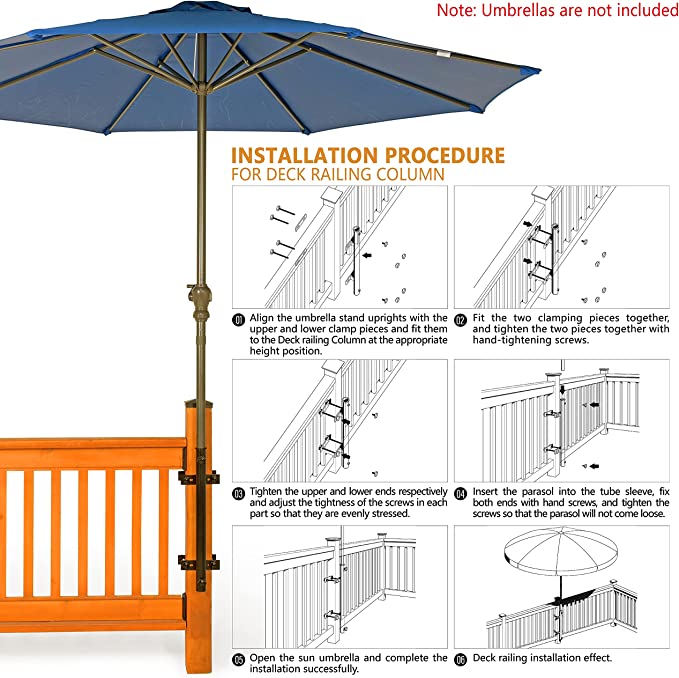 Note: Umbrellas are not included

INSTALLATION PROCEDURE
FOR DECK RAILING COLUMN

01 Align the umbrella stand uprights with the upper and lower clamp pieces and fit them to the Deck railing Column at the appropriate height position.

02 Fit the two clamping pieces together, and tighten the two pieces together with hand-tightening screws.

03 Tighten the upper and lower ends respectively and adjust the tightness of the screws in each part so that they are evenly stressed.

04 Insert the parasol into the tube sleeve, fix both ends with hand screws, and tighten the screws so that the parasol will not come loose.

05 Open the sun umbrella and complete the installation successfully.

06 Deck railing installation effect.