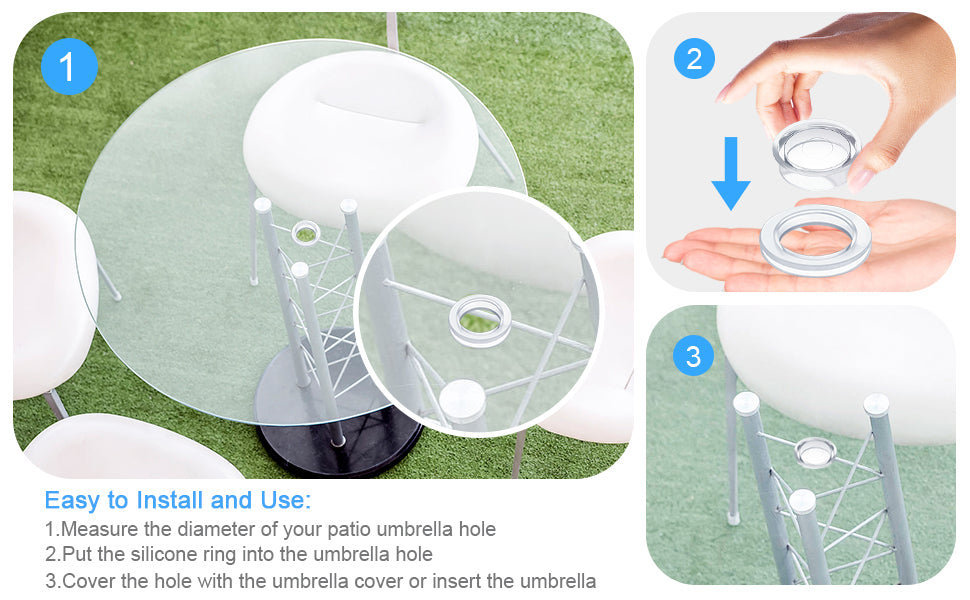 1

2

3

Easy to Install and Use:
1.Measure the diameter of your patio umbrella hole
2.Put the silicone ring into the umbrella hole
3.Cover the hole with the umbrella cover or insert the umbrella