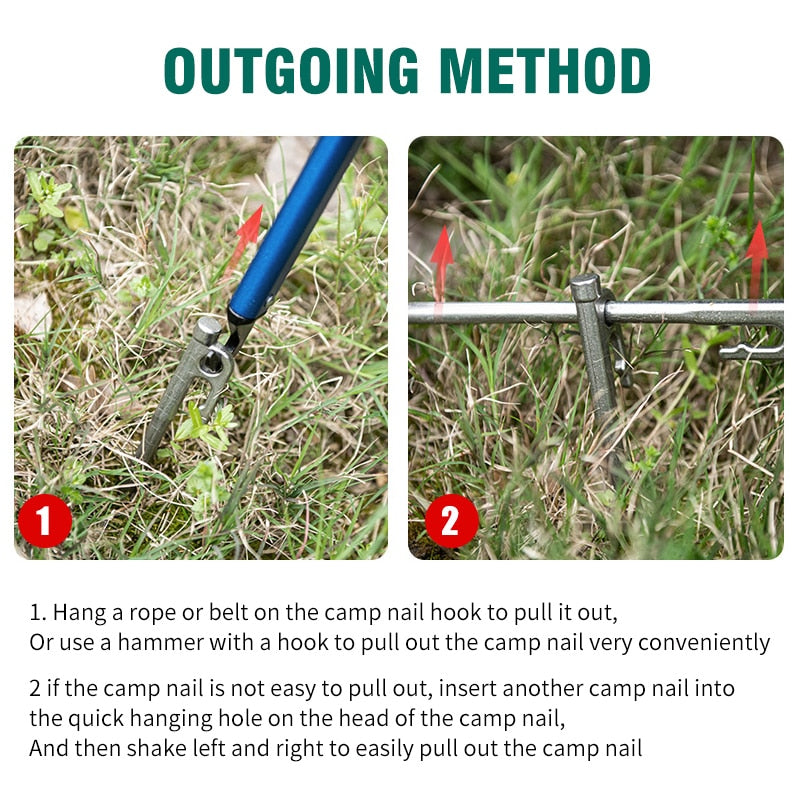 OUTGOING METHOD

1

2

1. Hang a rope or belt on the camp nail hook to pull it out, Or use a hammer with a hook to pull out the camp nail very conveniently

2 if the camp nail is not easy to pull out, insert another camp nail into the quick hanging hole on the head of the camp nail, And then shake left and right to easily pull out the camp nail