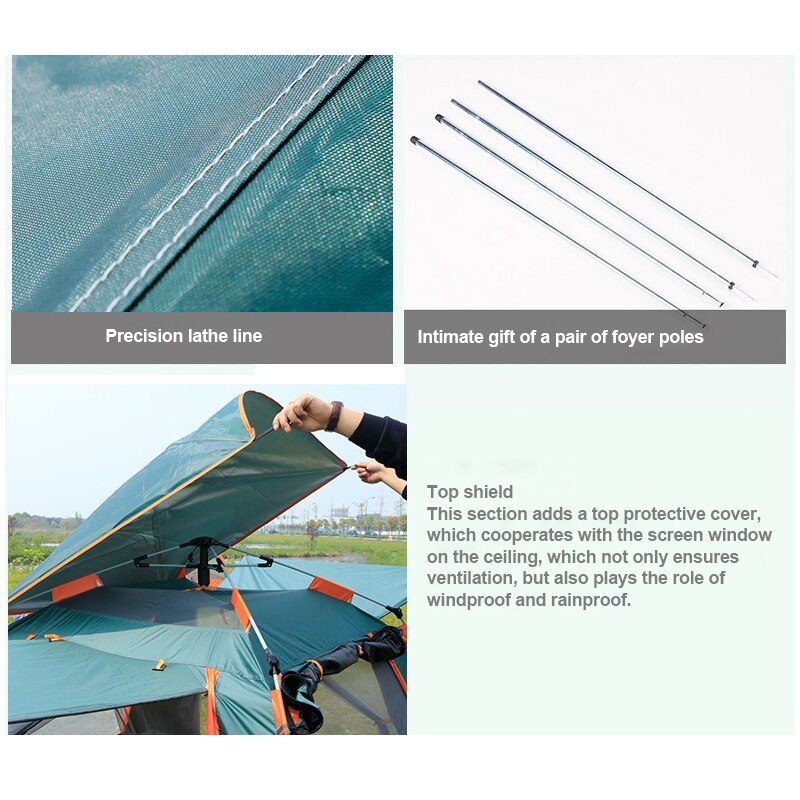 Precision lathe line

Intimate gift of a pair of foyer poles

Top shield
This section adds a top protective cover, which cooperates with the screen window on the ceiling, which not only ensures ventilation, but also plays the role of windproof and rainproof.